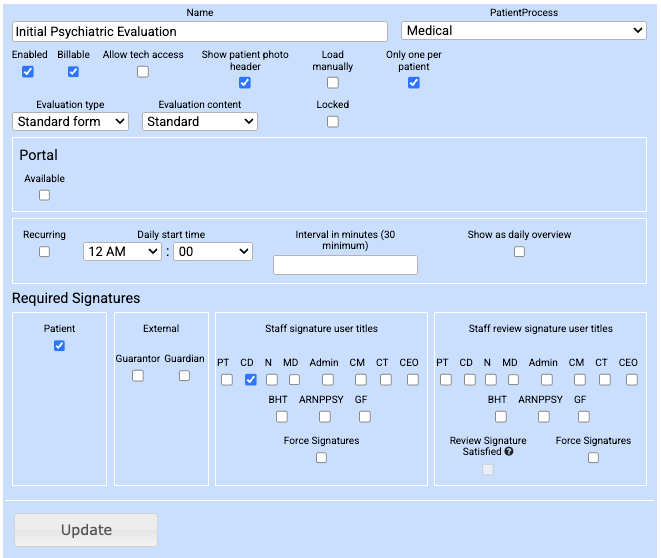 Name
Initial Psychiatric Evaluation

PatientProcess
Medical

Enabled
Billable
Allow tech access
Show patient photo header
Load manually
Only one per patient

Evaluation type
Standard form

Evaluation content
Standard

Locked

Portal
Available

Recurring
Daily start time
12 AM : 00
Interval in minutes (30 minimum)
Show as daily overview

Required Signatures

Patient

External
Guarantor Guardian

Staff signature user titles
PT CD N MD Admin CM CT CEO
BHT ARNPPSY GF
Force Signatures

Staff review signature user titles
PT CD N MD Admin CM CT CEO
BHT ARNPPSY GF
Review Signature Satisfied
Force Signatures

Update